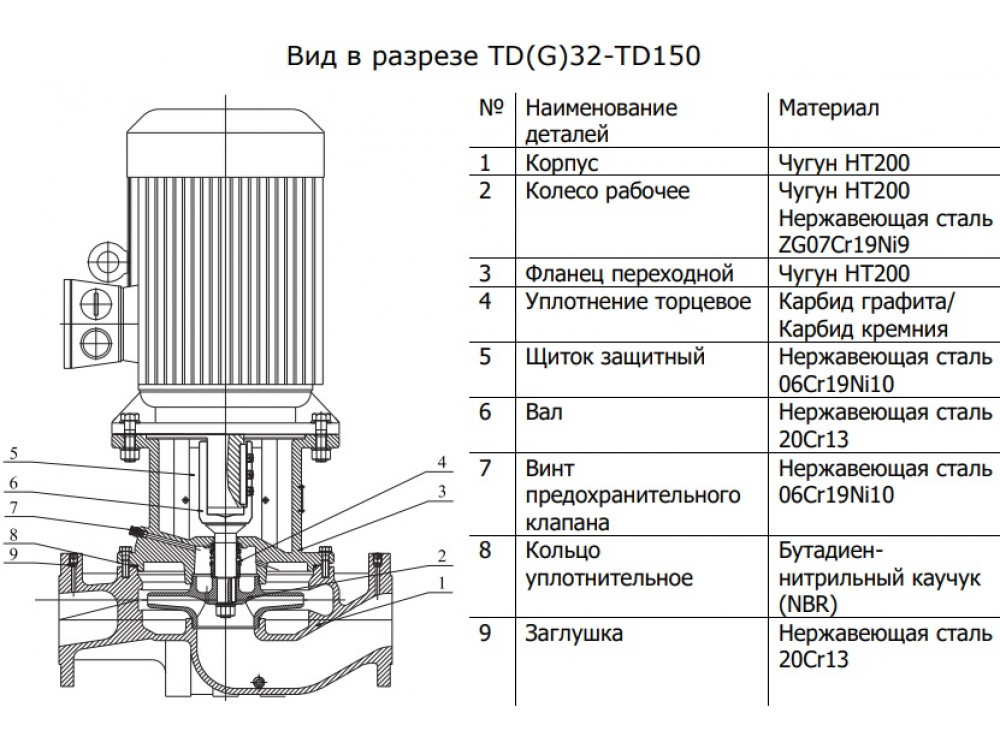 Вид в разрезе TD(G)32-TD150

5
6
7
8
9
4
3
2
1

| № | Наименование деталей | Материал |
|---|---|---|
| 1 | Корпус | Чугун HT200 |
| 2 | Колесо рабочее | Чугун HT200 Нержавеющая сталь ZG07Cr19Ni9 |
| 3 | Фланец переходной | Чугун HT200 |
| 4 | Уплотнение торцевое | Карбид графита/ Карбид кремния |
| 5 | Щиток защитный | Нержавеющая сталь 06Cr19Ni10 |
| 6 | Вал | Нержавеющая сталь 20Cr13 |
| 7 | Винт предохранительного клапана | Нержавеющая сталь 06Cr19Ni10 |
| 8 | Кольцо уплотнительное | Бутадиен-нитрильный каучук (NBR) |
| 9 | Заглушка | Нержавеющая сталь 20Cr13 |