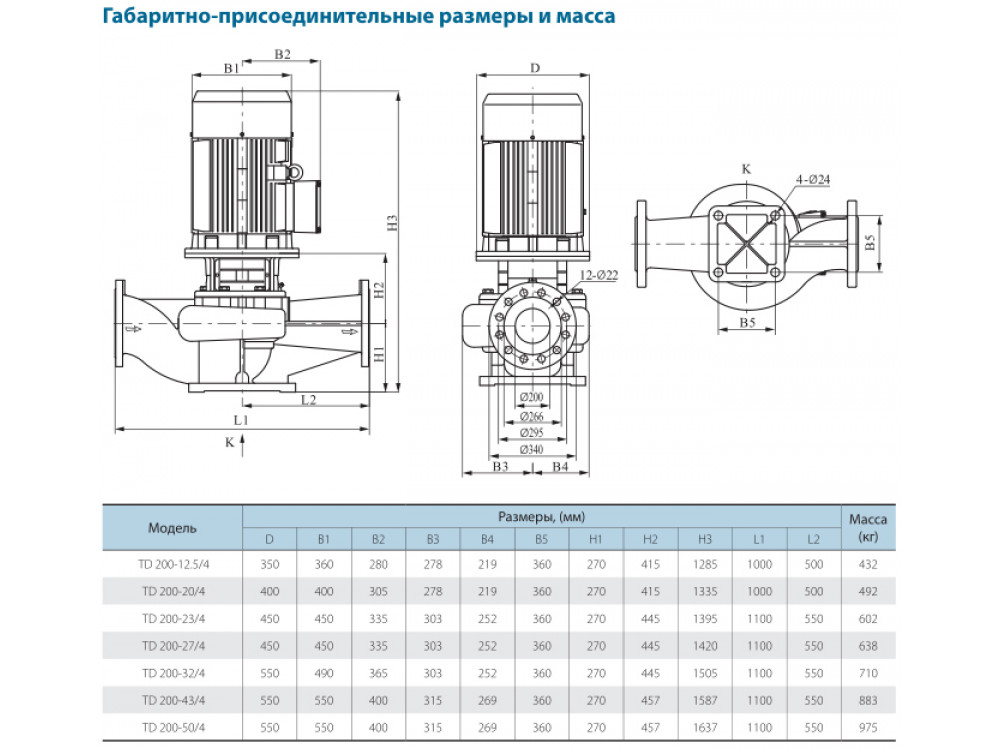 Габаритно-присоединительные размеры и масса

B1 B2

H3

H2

H1

L2

L1

K

D

12-Ø22

Ø200
Ø266
Ø295
Ø340

B3 B4

K

4-Ø24

B5

B5

| Модель | Размеры, (мм) | | | | | | | | | | | Масса (кг) |
|---|---|---|---|---|---|---|---|---|---|---|---|---|
| | D | B1 | B2 | B3 | B4 | B5 | H1 | H2 | H3 | L1 | L2 | |
| TD 200-12.5/4 | 350 | 360 | 280 | 278 | 219 | 360 | 270 | 415 | 1285 | 1000 | 500 | 432 |
| TD 200-20/4 | 400 | 400 | 305 | 278 | 219 | 360 | 270 | 415 | 1335 | 1000 | 500 | 492 |
| TD 200-23/4 | 450 | 450 | 335 | 303 | 252 | 360 | 270 | 445 | 1395 | 1100 | 550 | 602 |
| TD 200-27/4 | 450 | 450 | 335 | 303 | 252 | 360 | 270 | 445 | 1420 | 1100 | 550 | 638 |
| TD 200-32/4 | 550 | 490 | 365 | 303 | 252 | 360 | 270 | 445 | 1505 | 1100 | 550 | 710 |
| TD 200-43/4 | 550 | 550 | 400 | 315 | 269 | 360 | 270 | 457 | 1587 | 1100 | 550 | 883 |
| TD 200-50/4 | 550 | 550 | 400 | 315 | 269 | 360 | 270 | 457 | 1637 | 1100 | 550 | 975 |